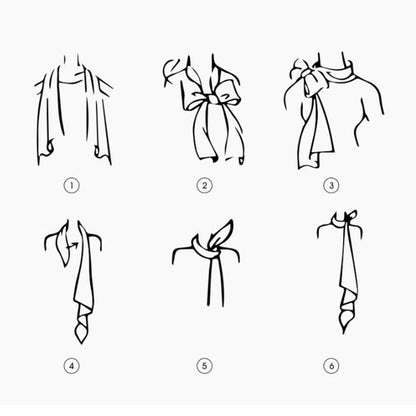 1

2

3

4

5

6